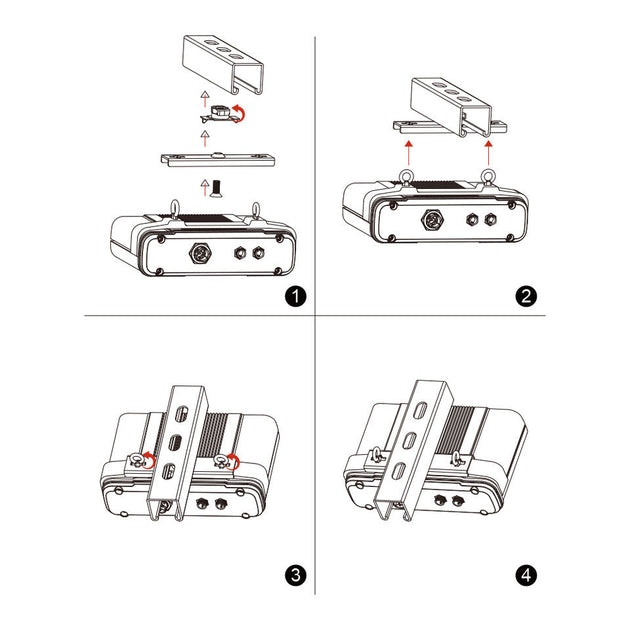 1

2

3

4