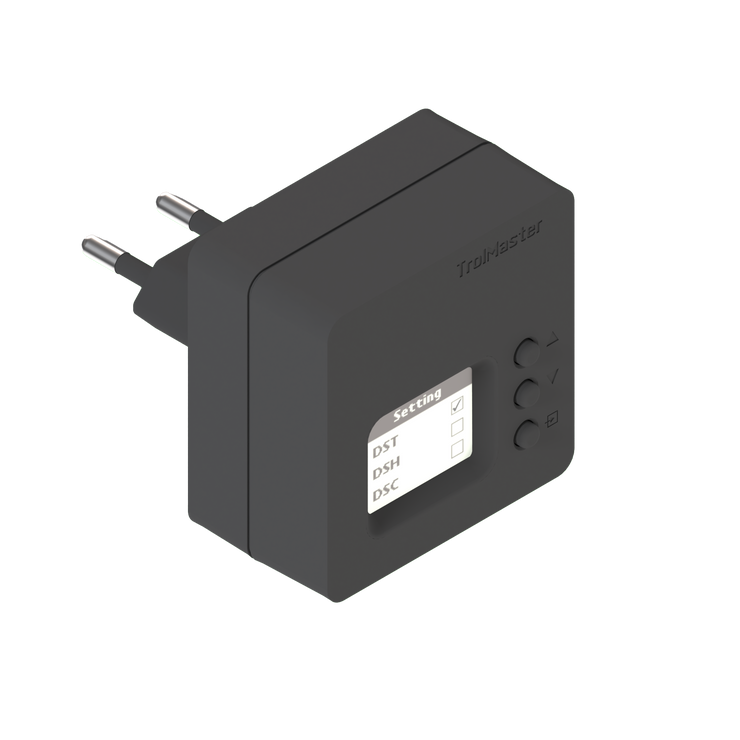 TrolMaster

Setting
DST
DSH
DSC